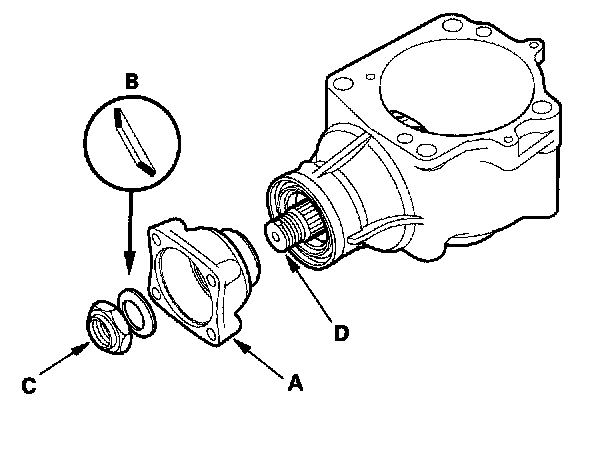 B
D
C
A