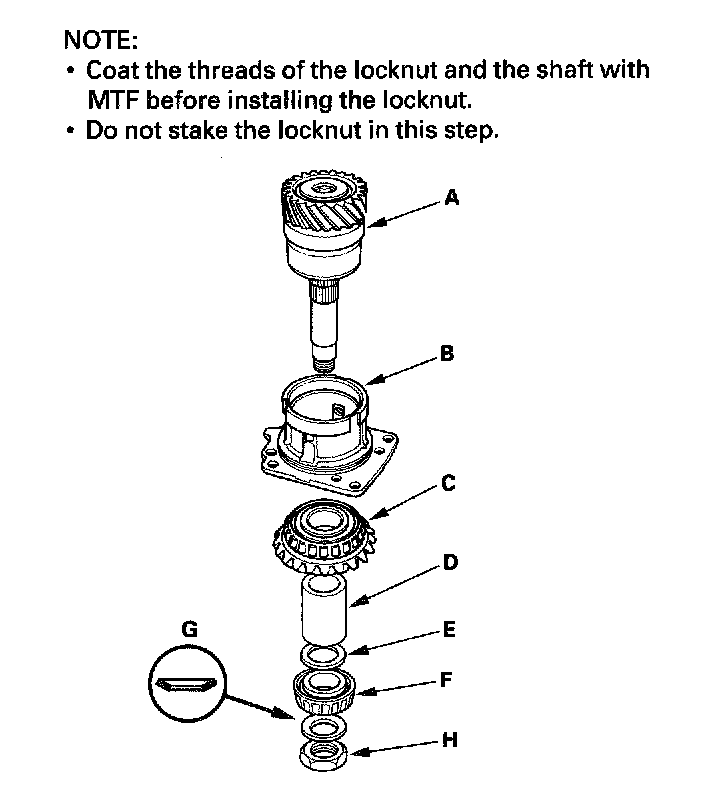 NOTE:
• Coat the threads of the locknut and the shaft with MTF before installing the locknut.
• Do not stake the locknut in this step.

A
B
C
D
G
E
F
H