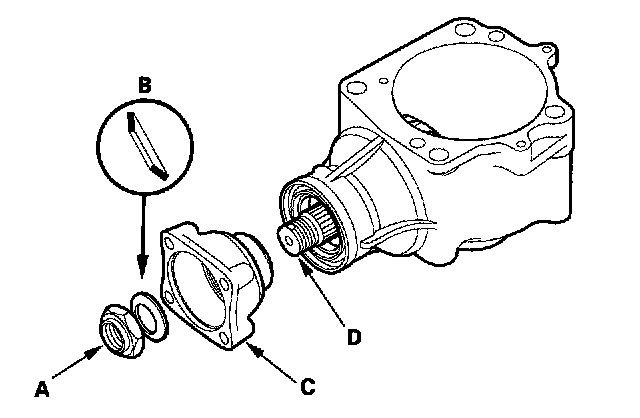 B
D
A
C