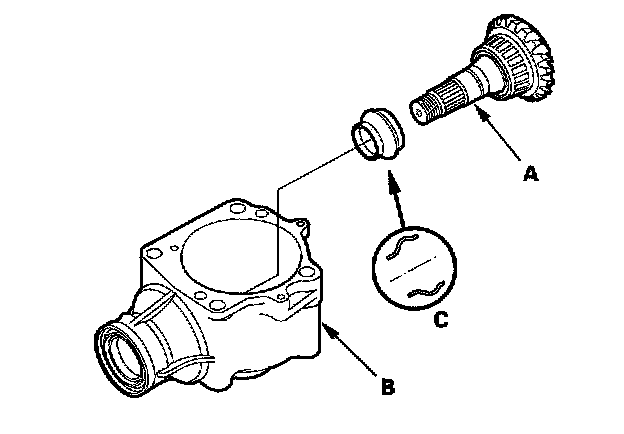 A

C

B