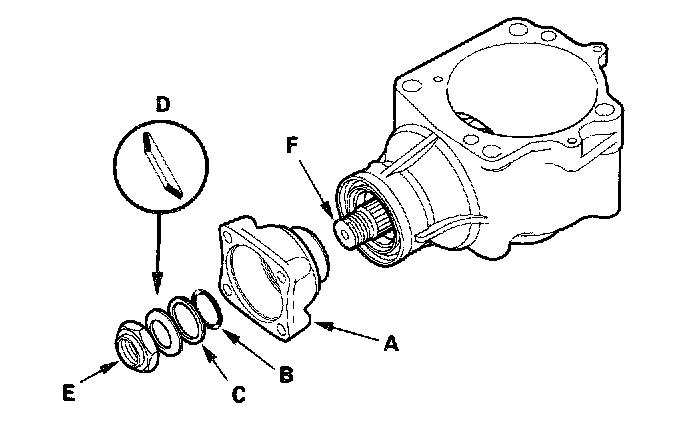 D
F
A
B
C
E