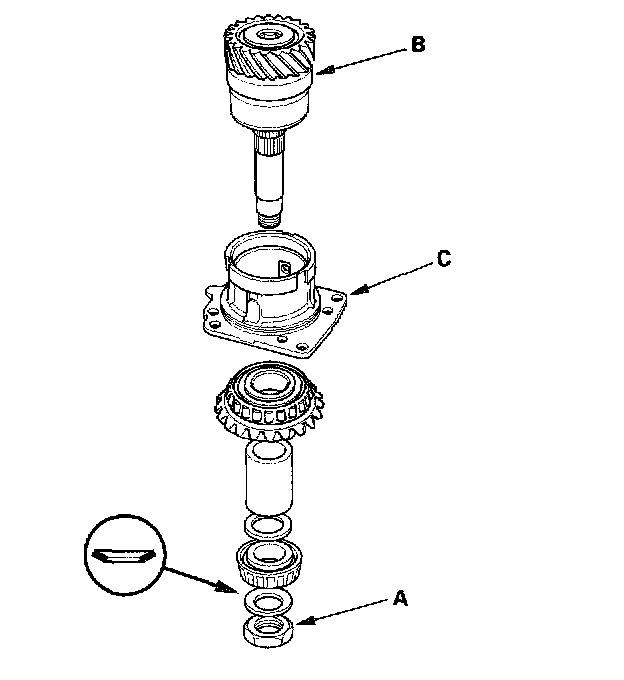 B

C

A