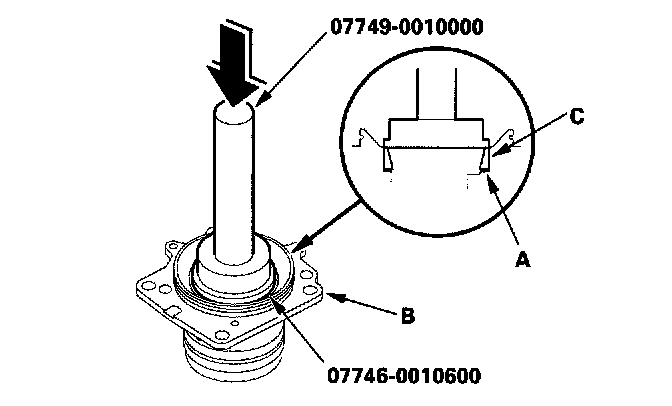 07749-0010000

C

A

B

07746-0010600