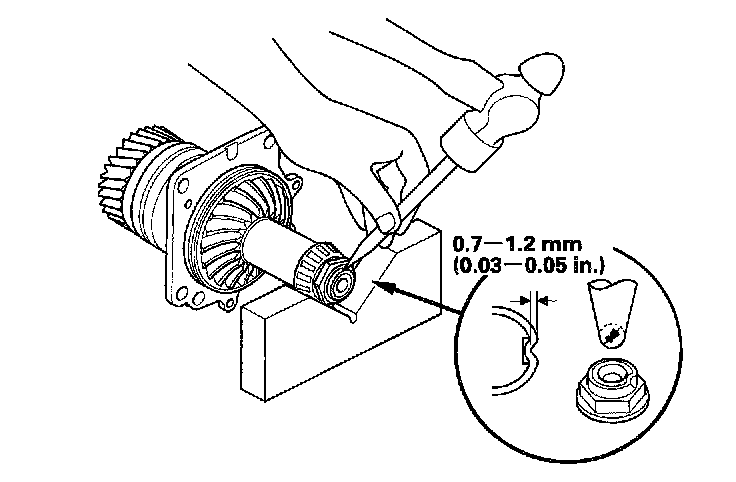 0.7—1.2 mm
(0.03—0.05 in.)