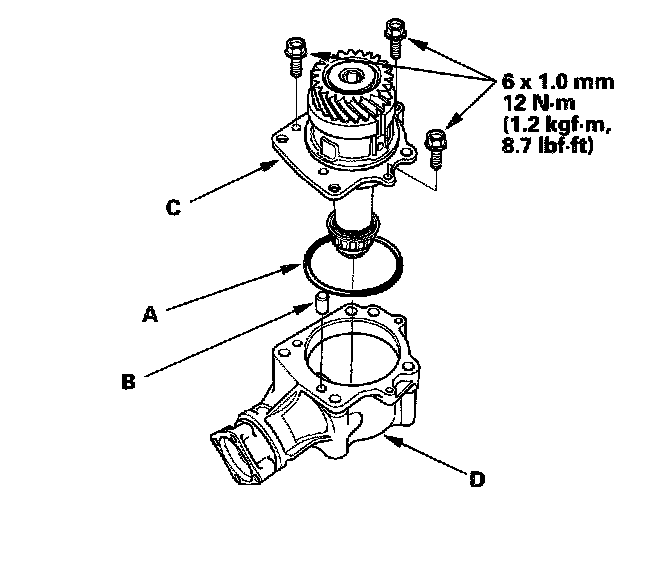 6 x 1.0 mm
12 N·m
(1.2 kgf·m,
8.7 lbf·ft)

C

A

B

D