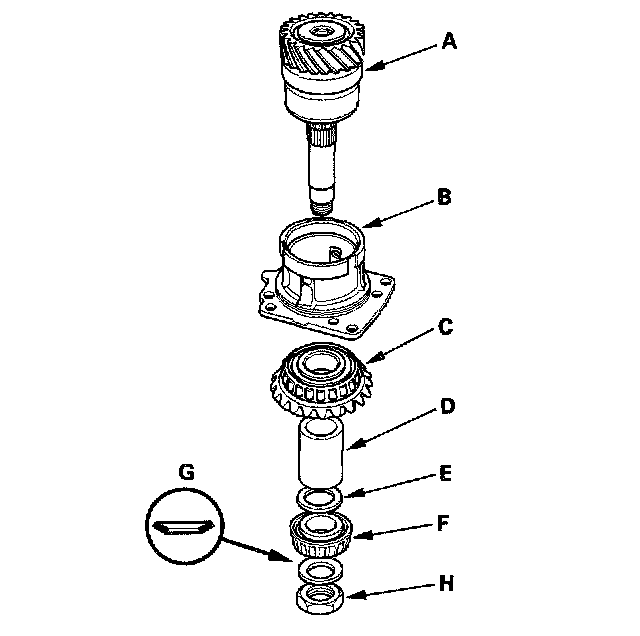 A
B
C
D
G
E
F
H