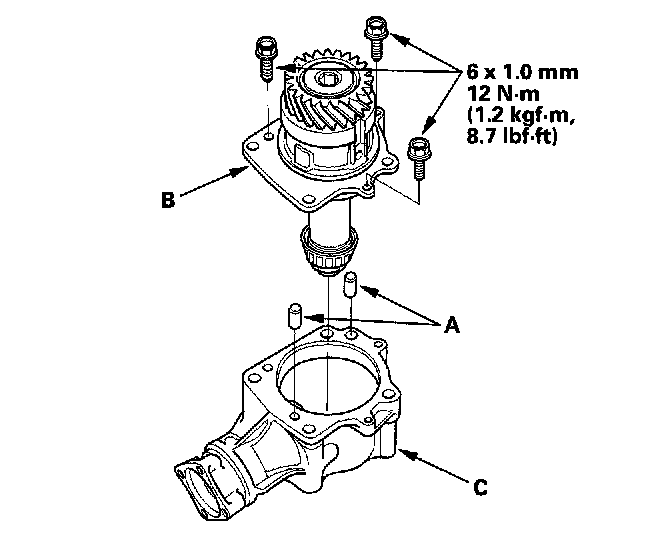 6 x 1.0 mm
12 N·m
(1.2 kgf·m,
8.7 lbf·ft)

B

A

C