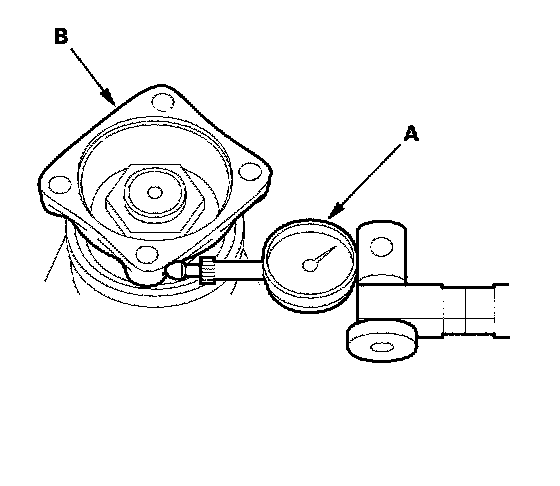 B

A