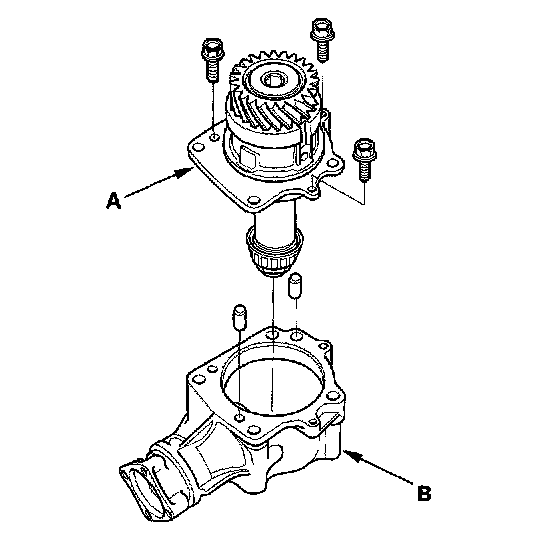 A
B