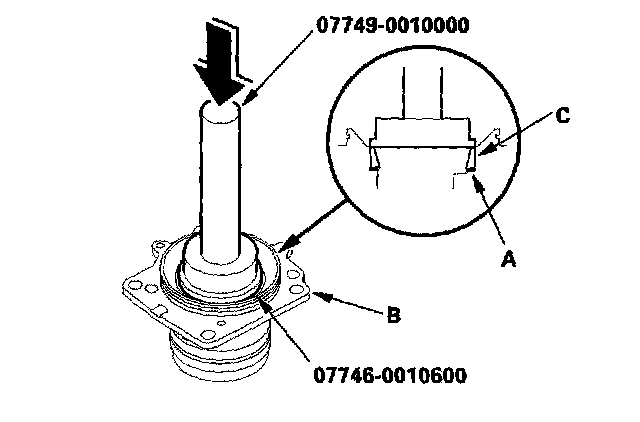 07749-0010000

C

A

B

07746-0010600