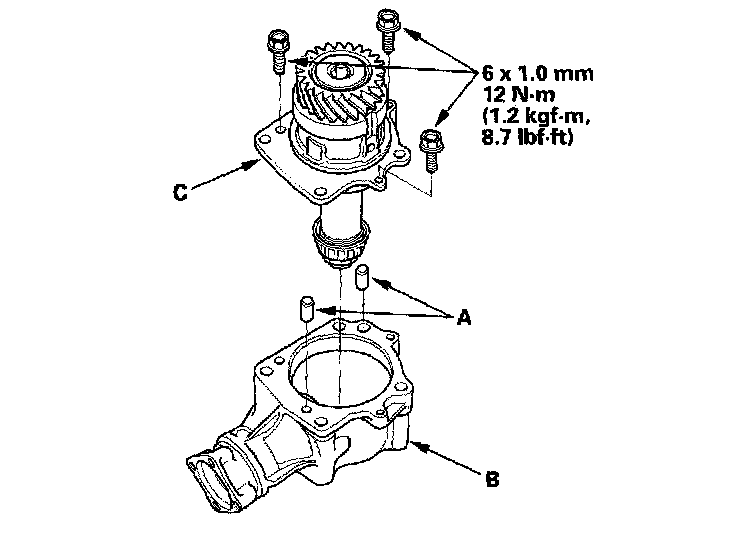 6 x 1.0 mm
12 N·m
(1.2 kgf·m,
8.7 lbf·ft)

C

A

B