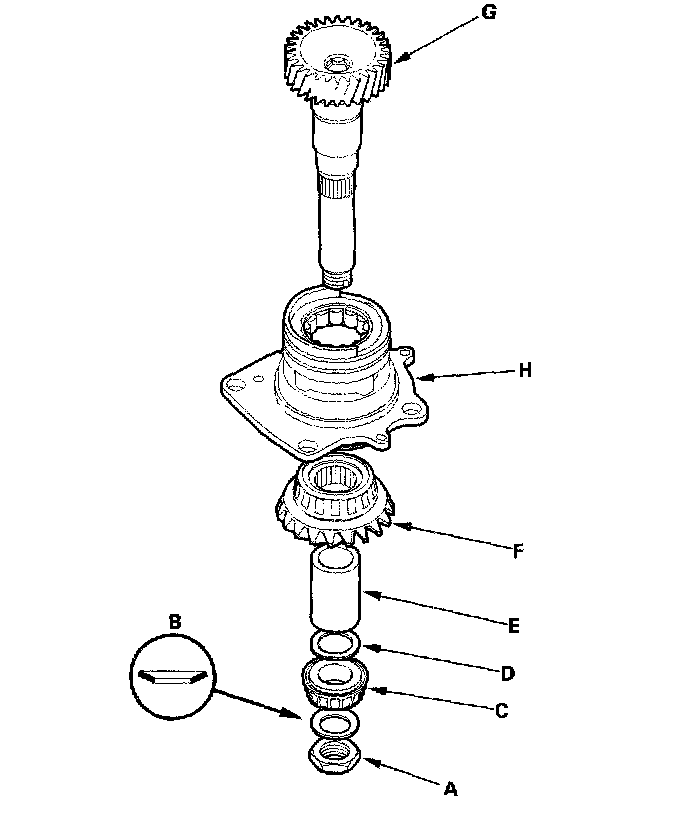 G
H
F
E
B
D
C
A