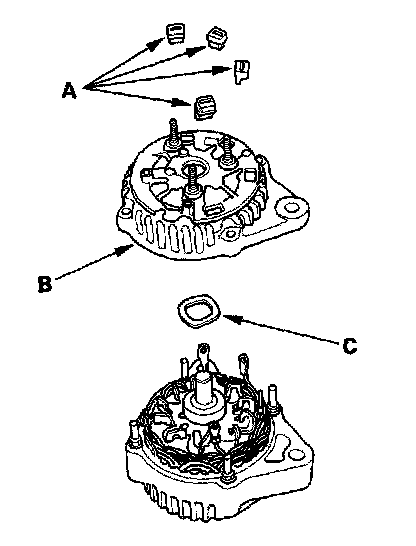 A

B

C