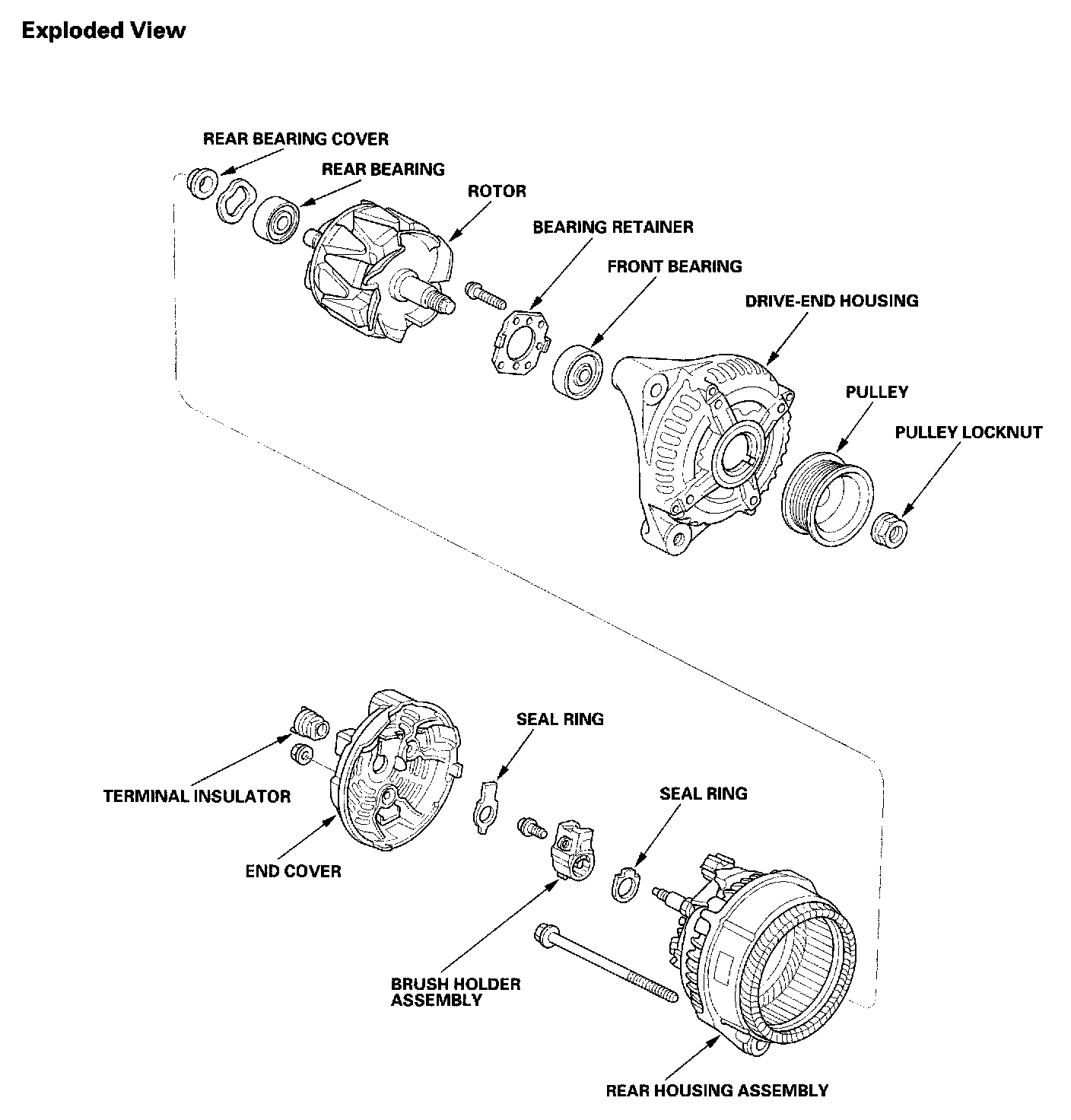 Exploded View

REAR BEARING COVER

REAR BEARING

ROTOR

BEARING RETAINER

FRONT BEARING

DRIVE-END HOUSING

PULLEY

PULLEY LOCKNUT

SEAL RING

TERMINAL INSULATOR

SEAL RING

END COVER

BRUSH HOLDER ASSEMBLY

REAR HOUSING ASSEMBLY