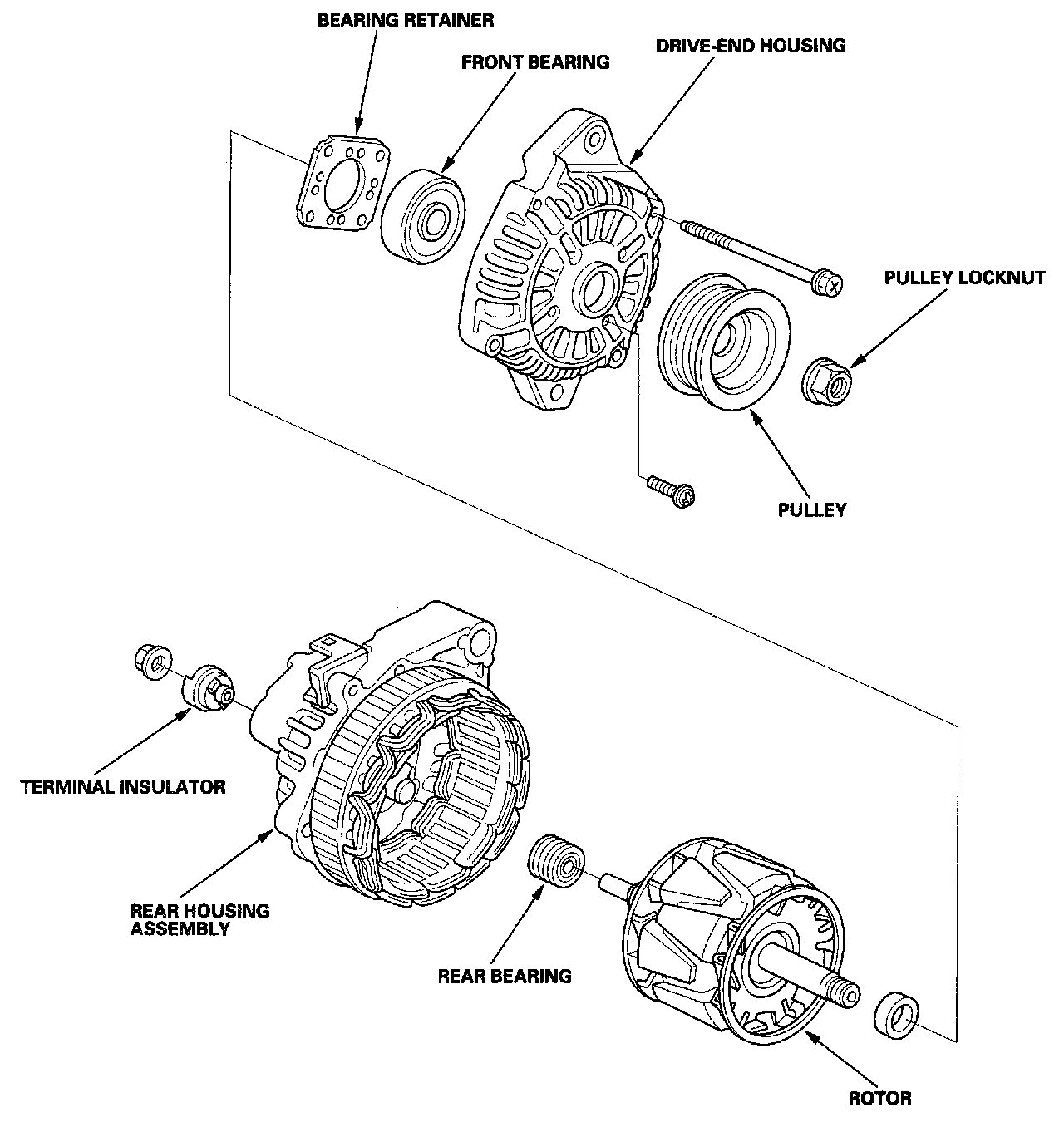 BEARING RETAINER

FRONT BEARING

DRIVE-END HOUSING

PULLEY LOCKNUT

PULLEY

TERMINAL INSULATOR

REAR HOUSING ASSEMBLY

REAR BEARING

ROTOR