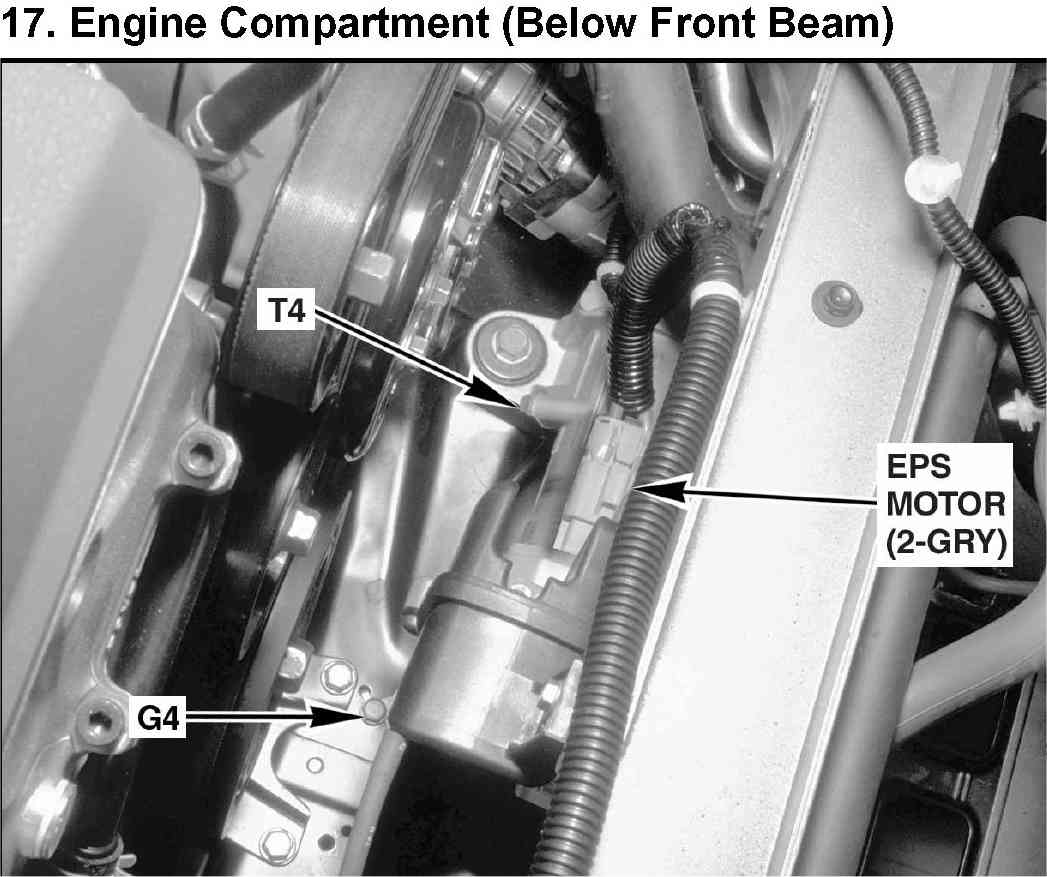 17. Engine Compartment (Below Front Beam)

T4

EPS MOTOR (2-GRY)

G4