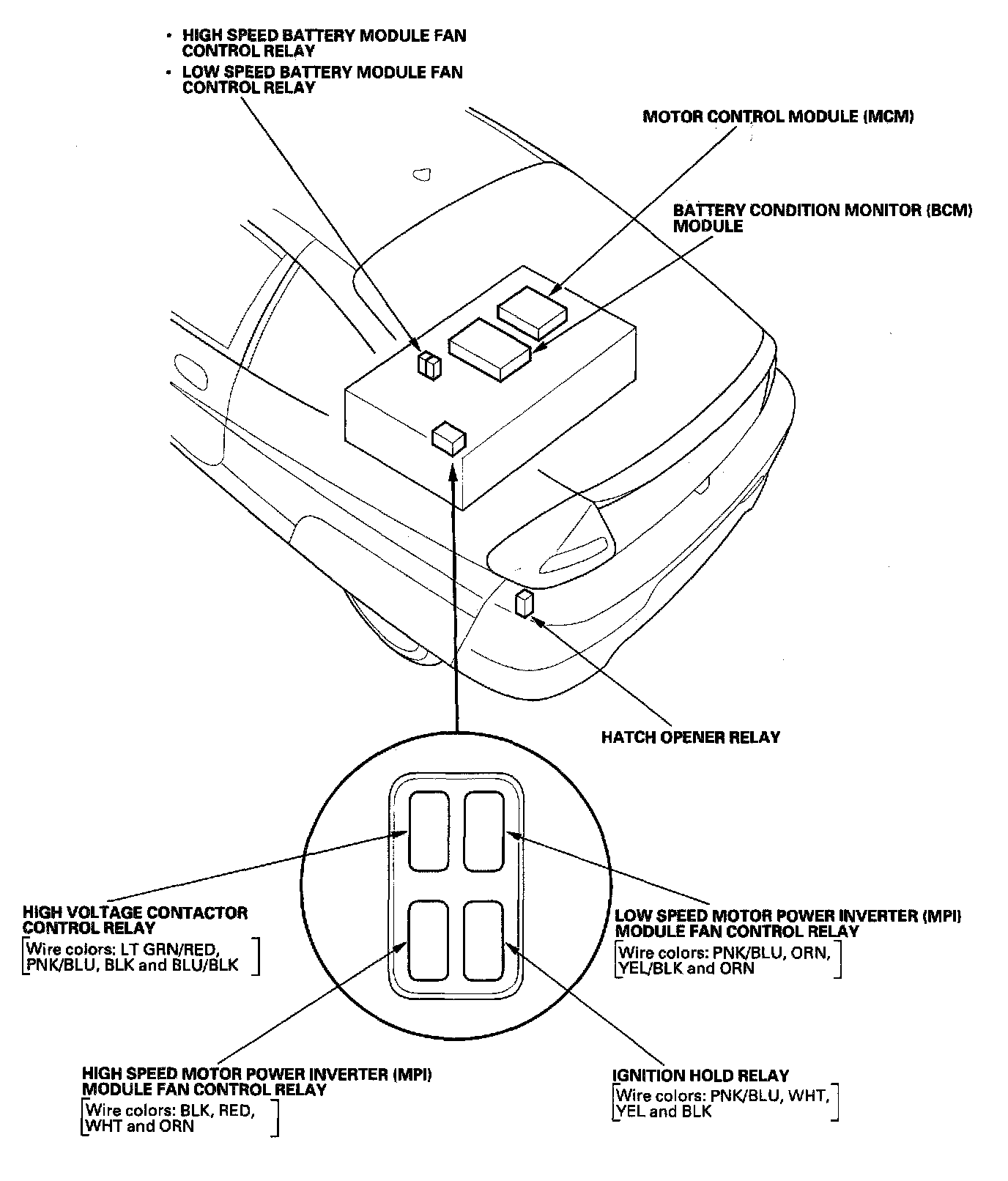 • HIGH SPEED BATTERY MODULE FAN CONTROL RELAY
• LOW SPEED BATTERY MODULE FAN CONTROL RELAY

MOTOR CONTROL MODULE (MCM)

BATTERY CONDITION MONITOR (BCM) MODULE

HATCH OPENER RELAY

HIGH VOLTAGE CONTACTOR CONTROL RELAY
[Wire colors: LT GRN/RED, PNK/BLU, BLK and BLU/BLK]

LOW SPEED MOTOR POWER INVERTER (MPI) MODULE FAN CONTROL RELAY
[Wire colors: PNK/BLU, ORN, YEL/BLK and ORN]

HIGH SPEED MOTOR POWER INVERTER (MPI) MODULE FAN CONTROL RELAY
[Wire colors: BLK, RED, WHT and ORN]

IGNITION HOLD RELAY
[Wire colors: PNK/BLU, WHT, YEL and BLK]