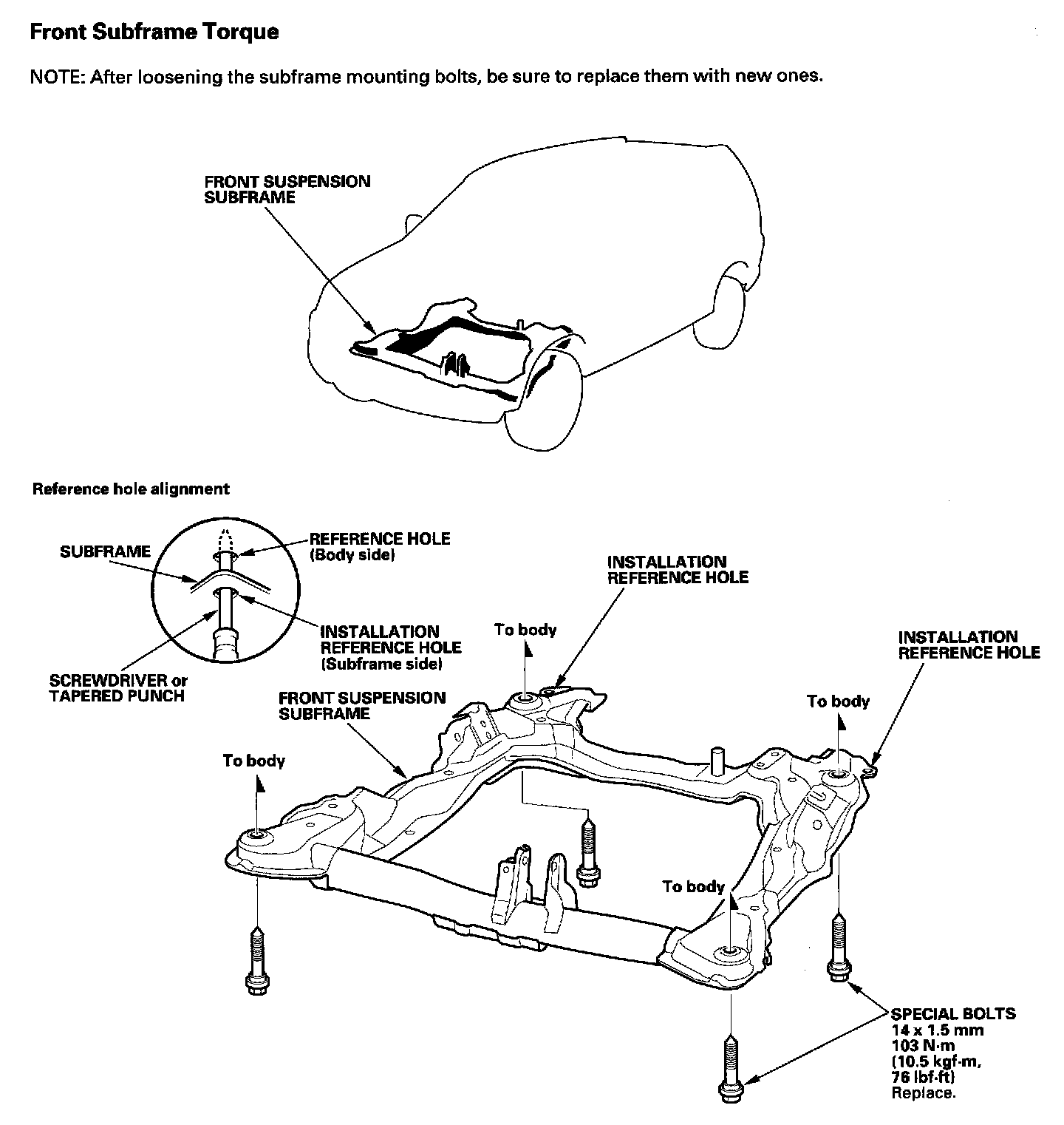 Front Subframe Torque

NOTE: After loosening the subframe mounting bolts, be sure to replace them with new ones.

FRONT SUSPENSION SUBFRAME

Reference hole alignment

SUBFRAME

REFERENCE HOLE (Body side)

INSTALLATION REFERENCE HOLE (Subframe side)

SCREWDRIVER or TAPERED PUNCH

INSTALLATION REFERENCE HOLE

To body

INSTALLATION REFERENCE HOLE

To body

FRONT SUSPENSION SUBFRAME

To body

To body

SPECIAL BOLTS
14 x 1.5 mm
103 N·m
(10.5 kgf·m,
76 lbf·ft)
Replace.