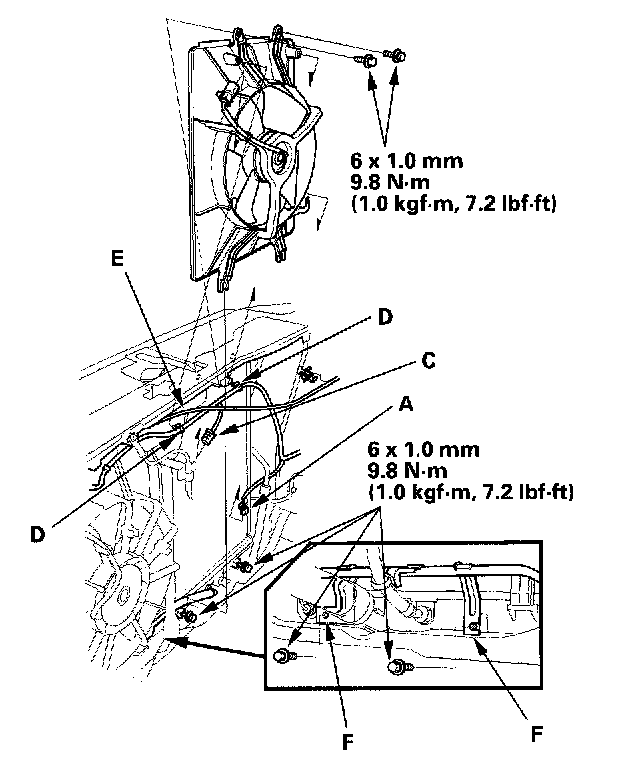 6 x 1.0 mm
9.8 N·m
(1.0 kgf·m, 7.2 lbf·ft)

E

D

C

A

6 x 1.0 mm
9.8 N·m
(1.0 kgf·m, 7.2 lbf·ft)

D

F

F