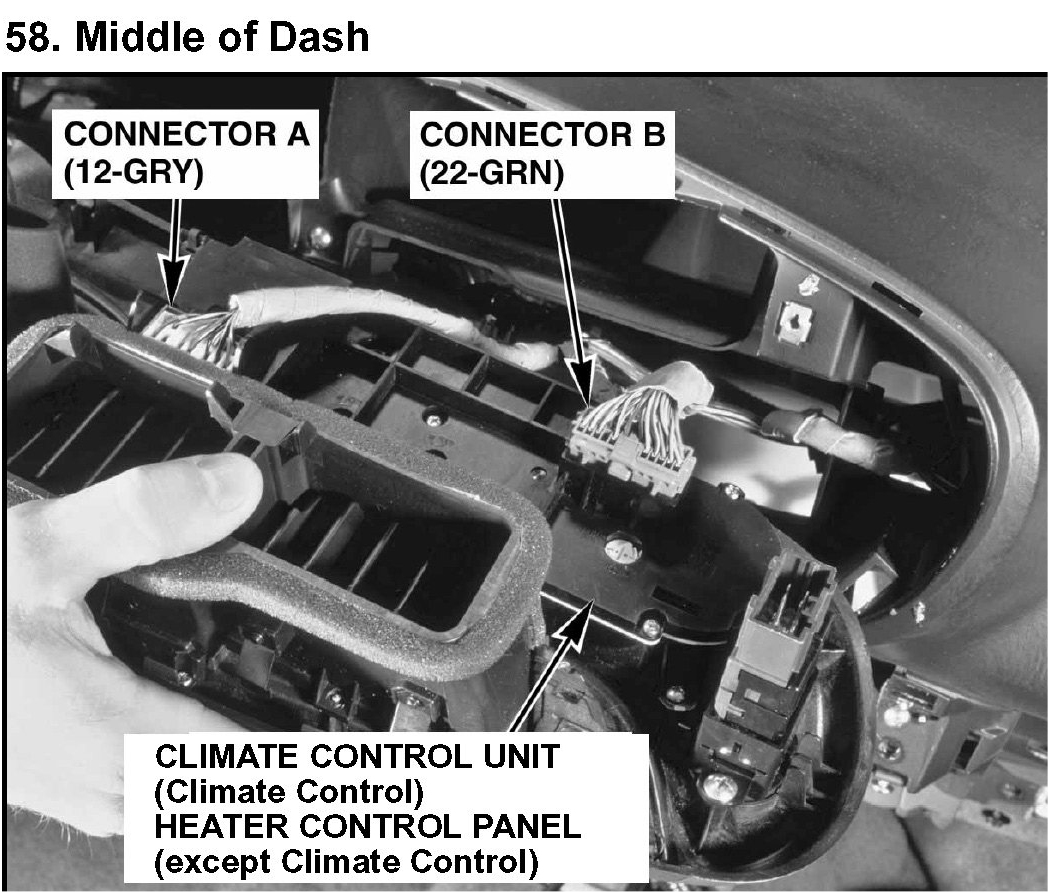 58. Middle of Dash

CONNECTOR A
(12-GRY)

CONNECTOR B
(22-GRN)

CLIMATE CONTROL UNIT
(Climate Control)
HEATER CONTROL PANEL
(except Climate Control)