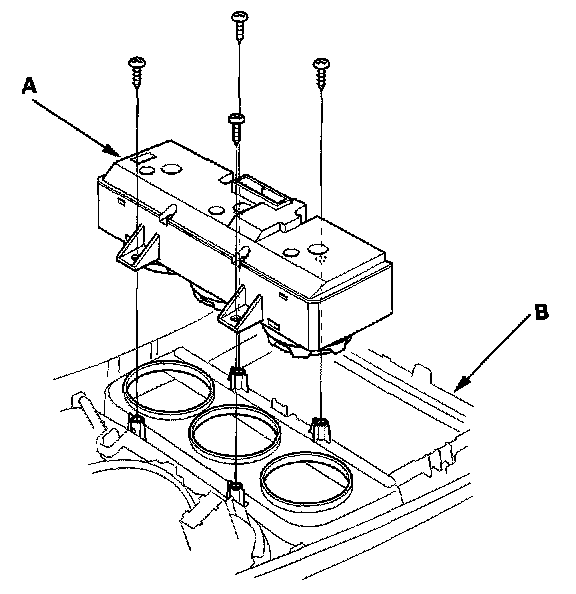 A

B