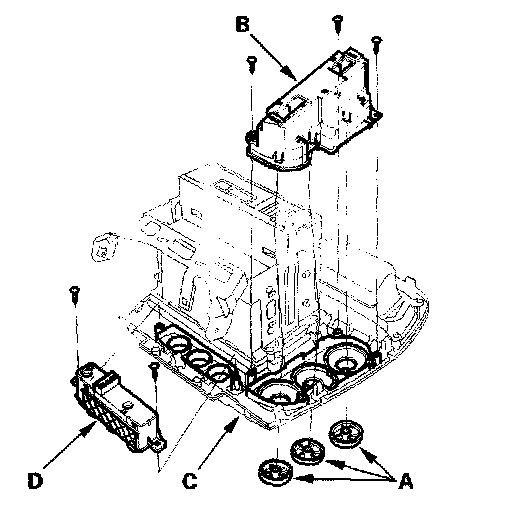 B
D
C
A