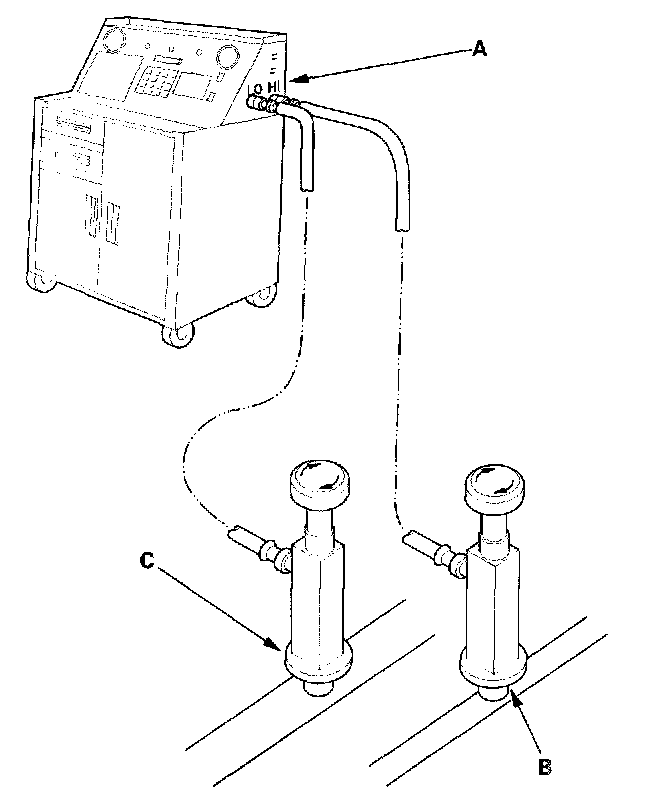 A
LO HI
C
B