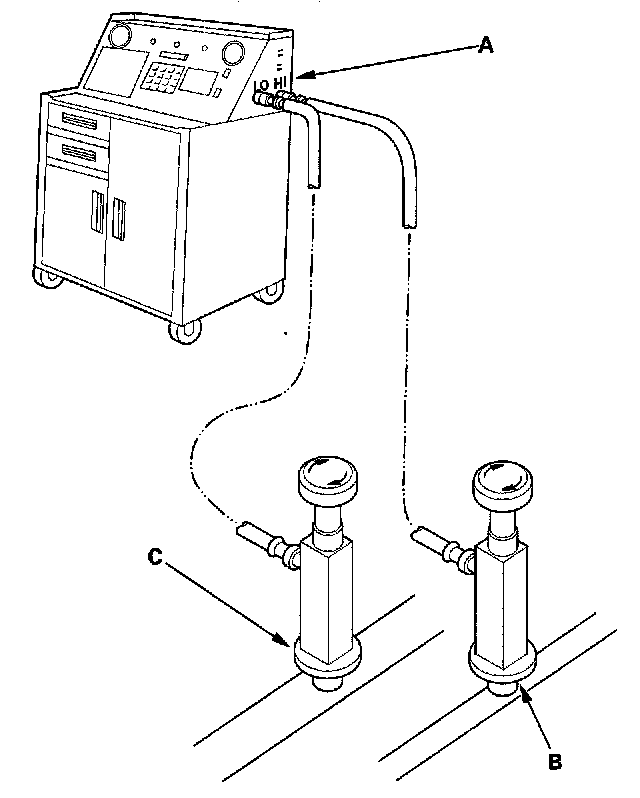 A
LO HI
C
B