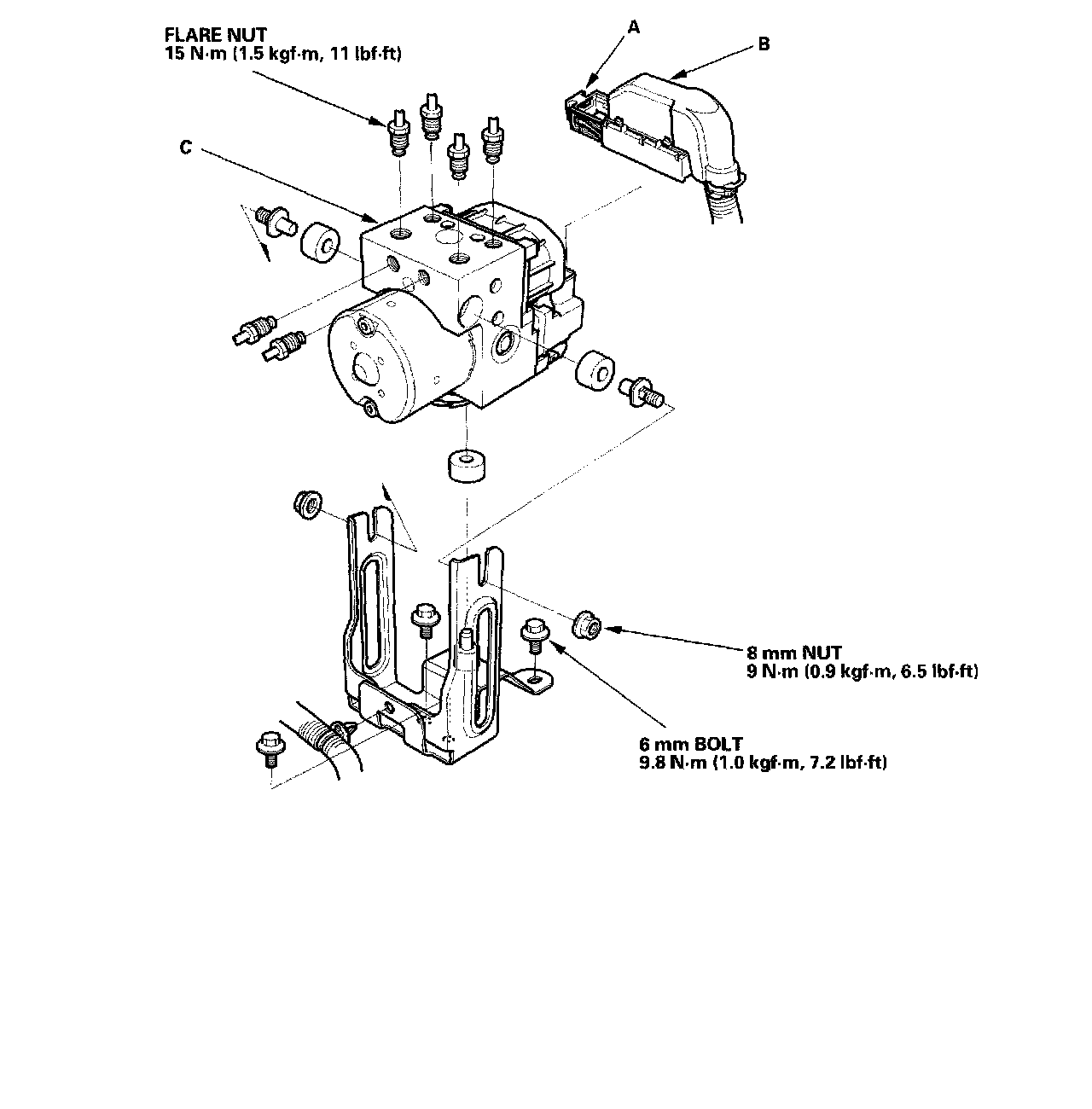 FLARE NUT
15 N·m (1.5 kgf·m, 11 lbf·ft)

A

B

C

8 mm NUT
9 N·m (0.9 kgf·m, 6.5 lbf·ft)

6 mm BOLT
9.8 N·m (1.0 kgf·m, 7.2 lbf·ft)