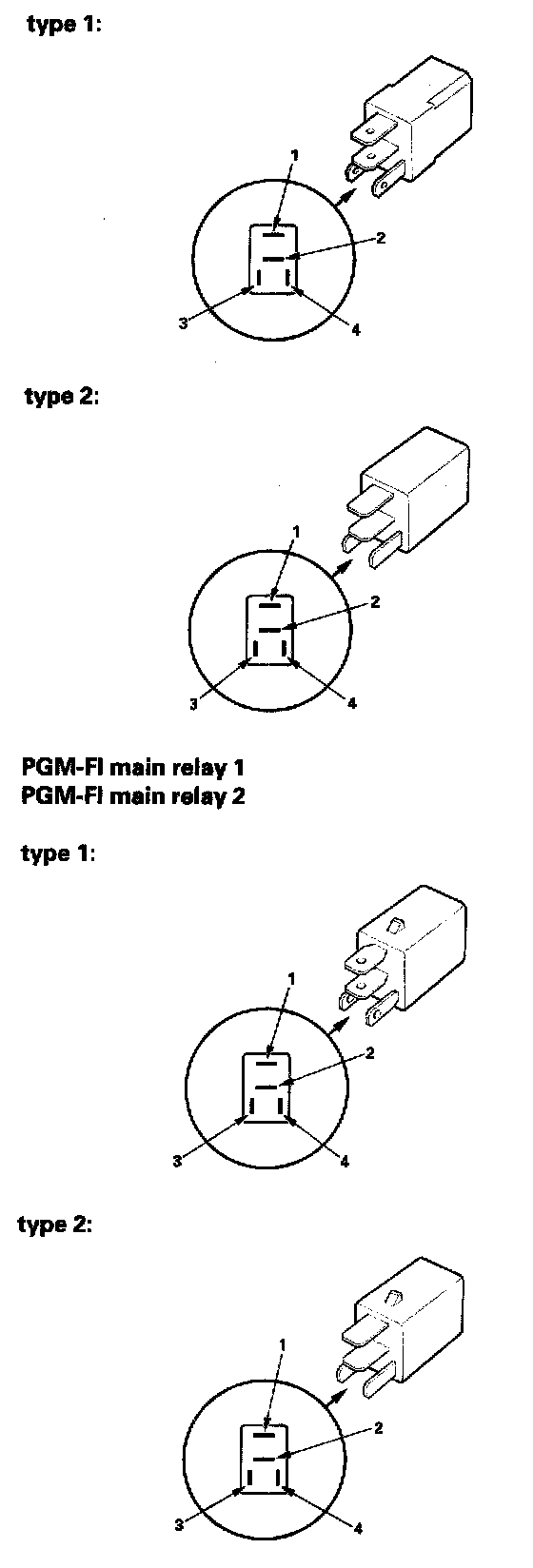 type 1:

1
2
3
4

type 2:

1
2
3
4

PGM-FI main relay 1
PGM-FI main relay 2

type 1:

1
2
3
4

type 2:

1
2
3
4