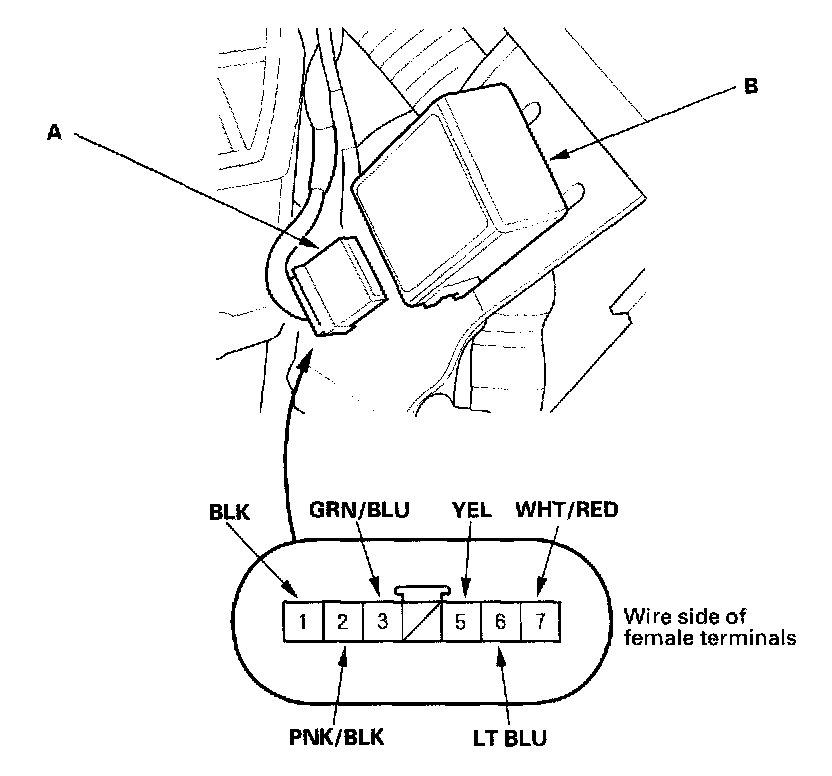 A

B

BLK

GRN/BLU

YEL

WHT/RED

1

2

3

5

6

7

Wire side of female terminals

PNK/BLK

LT BLU