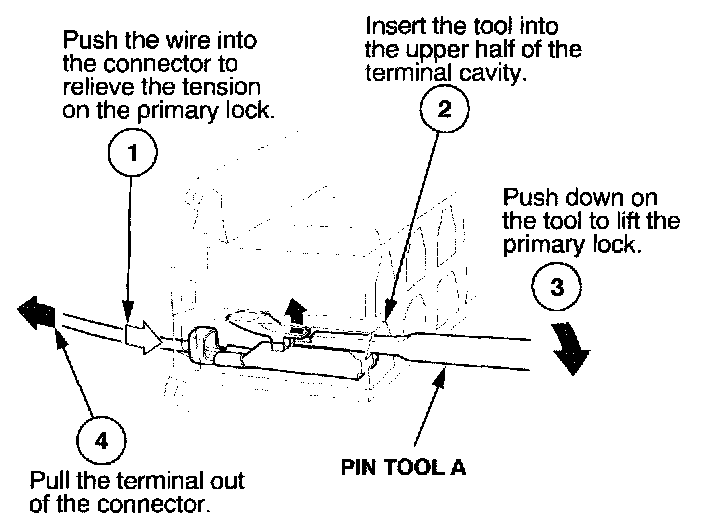 Push the wire into the connector to relieve the tension on the primary lock.

1

Insert the tool into the upper half of the terminal cavity.

2

Push down on the tool to lift the primary lock.

3

4

Pull the terminal out of the connector.

PIN TOOL A