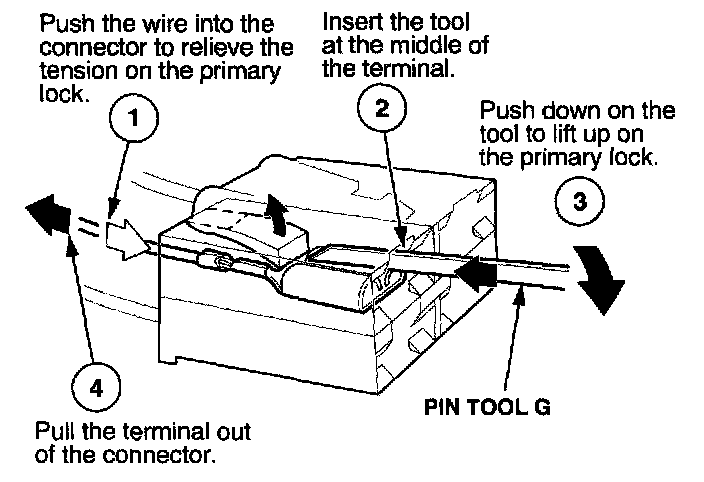 Push the wire into the connector to relieve the tension on the primary lock.

1

Insert the tool at the middle of the terminal.

2

Push down on the tool to lift up on the primary lock.

3

4

Pull the terminal out of the connector.

PIN TOOL G