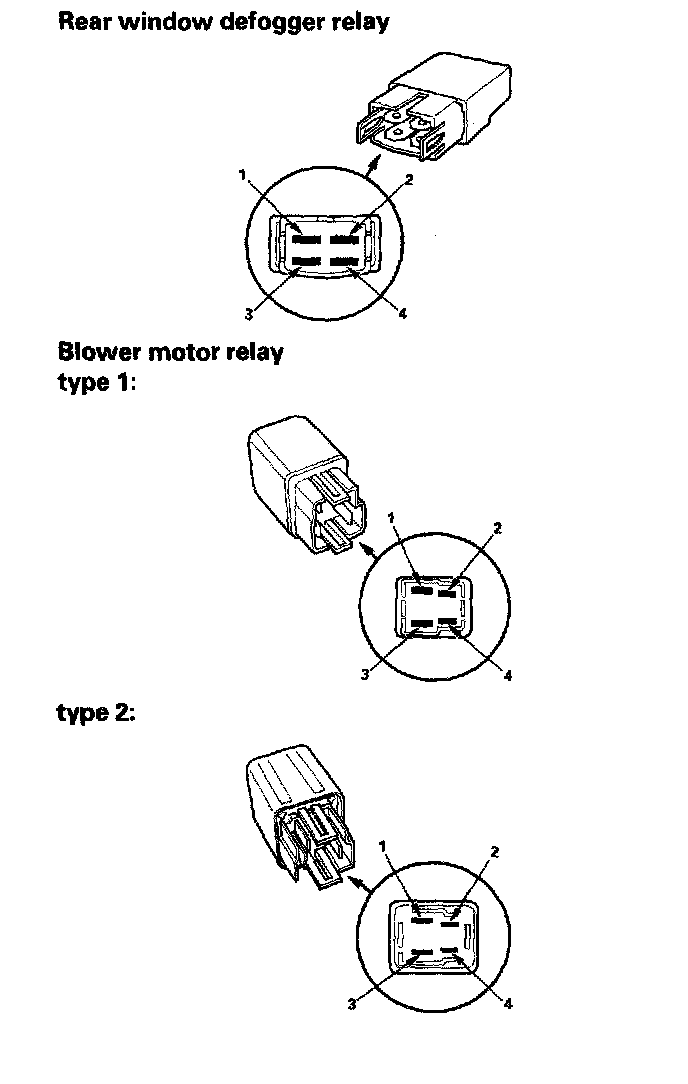 Rear window defogger relay

1
2
3
4

Blower motor relay
type 1:

1
2
3
4

type 2:

1
2
3
4