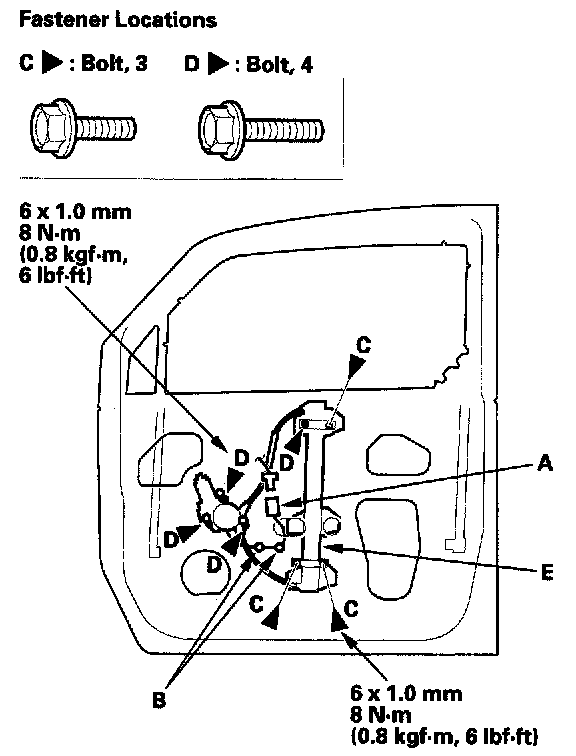 Fastener Locations

C ▶ : Bolt, 3 D ▶ : Bolt, 4

6 x 1.0 mm
8 N·m
(0.8 kgf·m,
6 lbf·ft)

C

D

D

A

D

D

E

C

C

B

6 x 1.0 mm
8 N·m
(0.8 kgf·m, 6 lbf·ft)