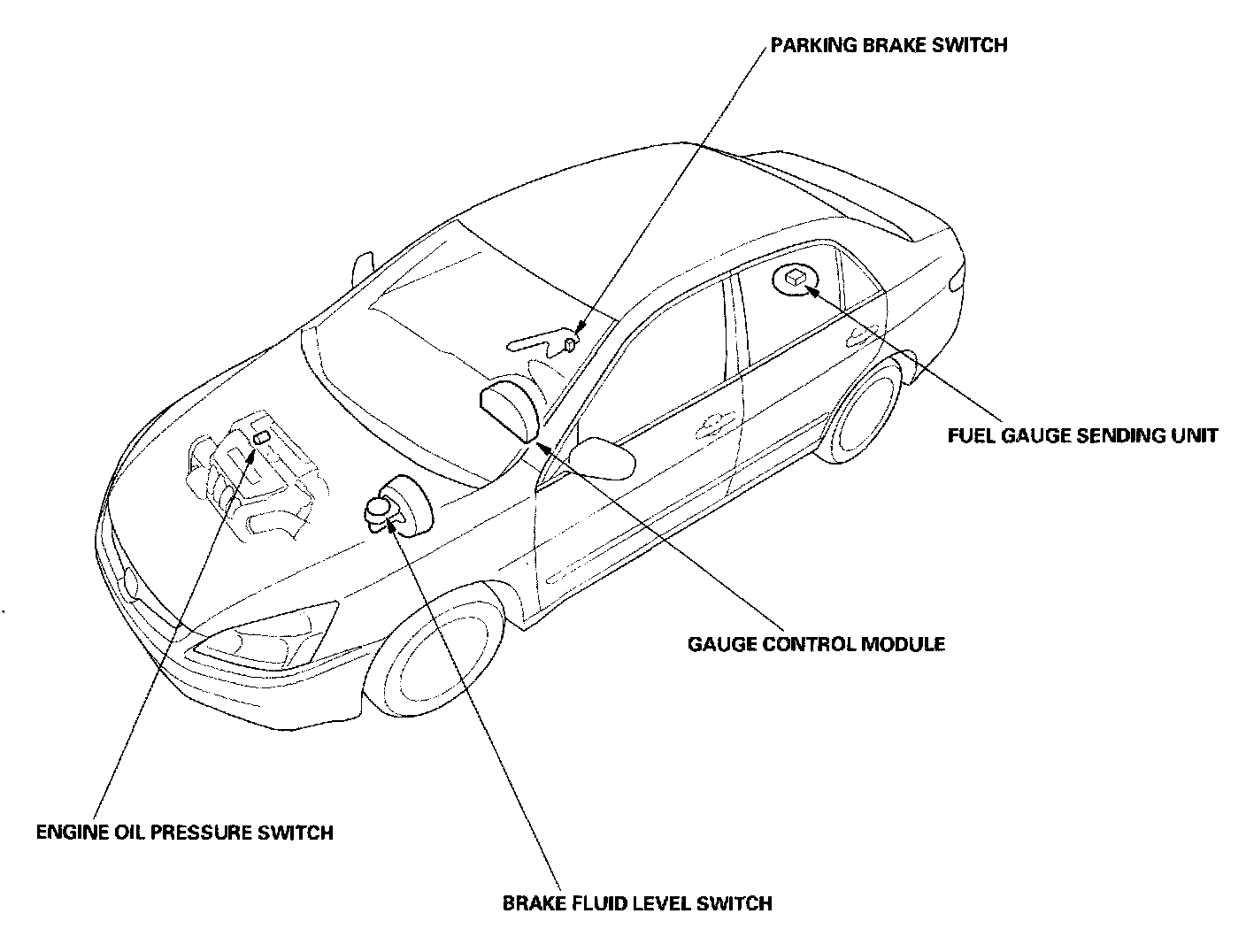 PARKING BRAKE SWITCH

FUEL GAUGE SENDING UNIT

GAUGE CONTROL MODULE

ENGINE OIL PRESSURE SWITCH

BRAKE FLUID LEVEL SWITCH