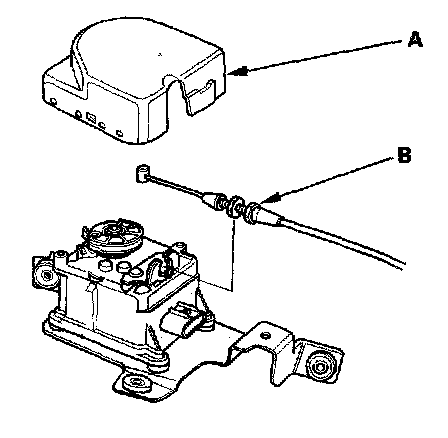 A

B