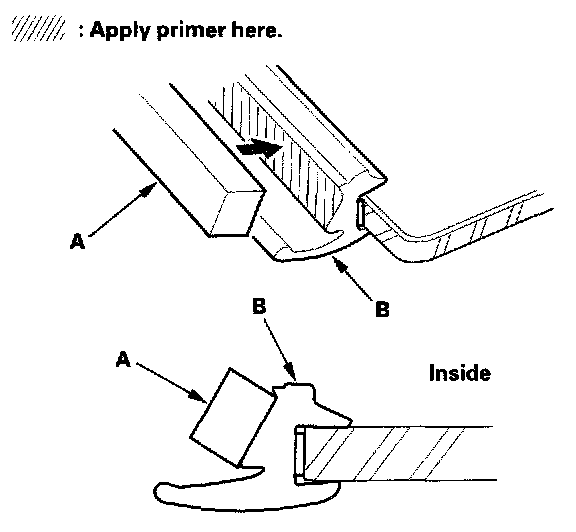 : Apply primer here.

A

B

B

A

Inside