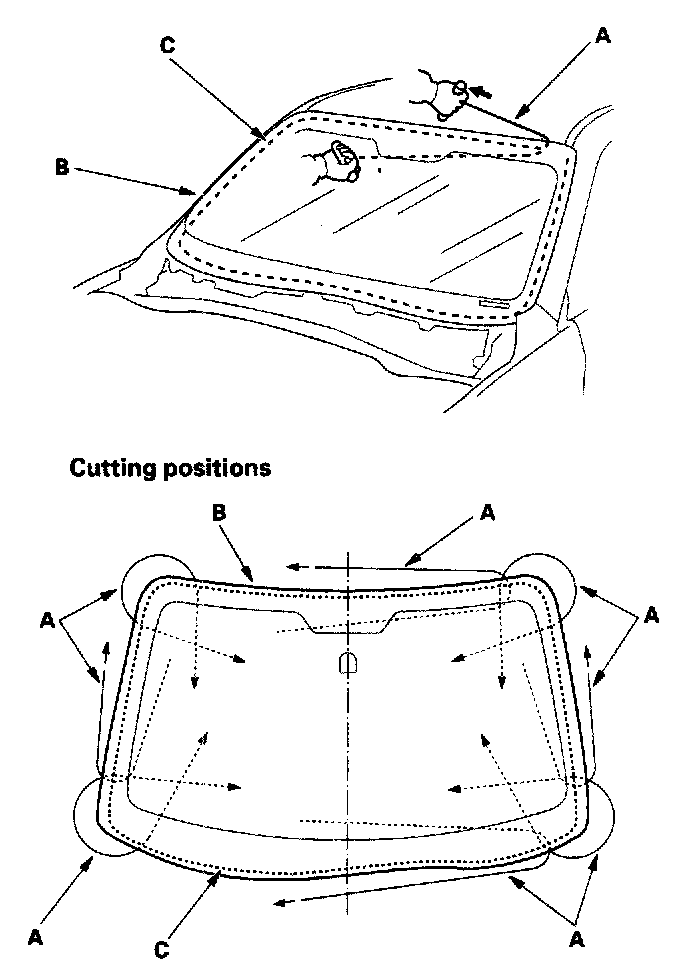 C
A
B

Cutting positions

B
A
A
A
A
C
A