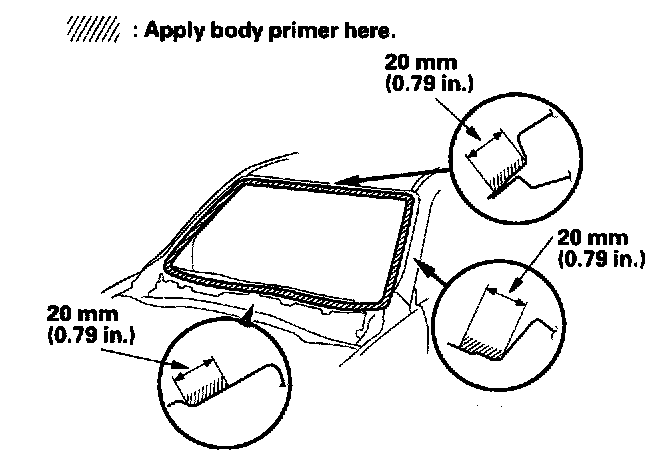 : Apply body primer here.

20 mm
(0.79 in.)

20 mm
(0.79 in.)

20 mm
(0.79 in.)