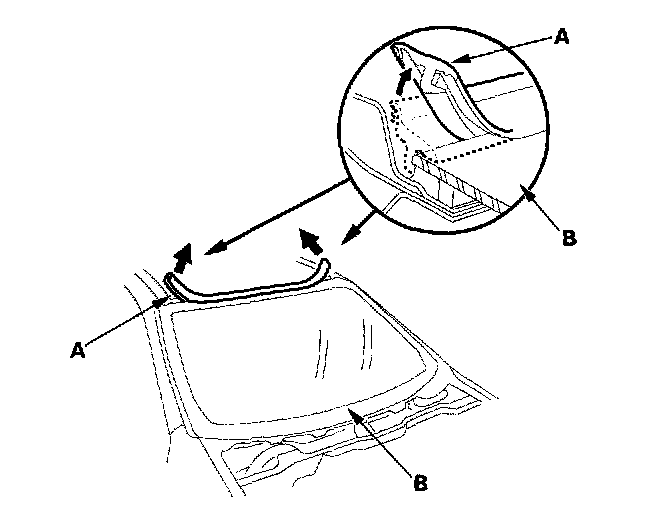 A
B
A
B