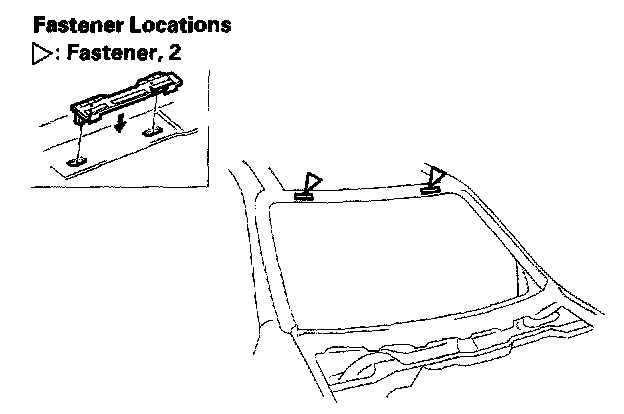 Fastener Locations
▷: Fastener, 2