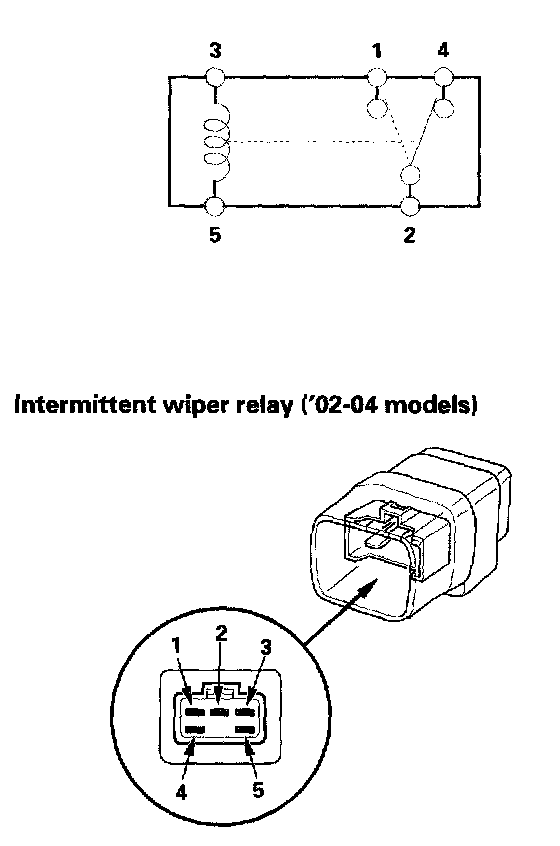 3
1
4
5
2

Intermittent wiper relay ('02-04 models)

1
2
3
4
5