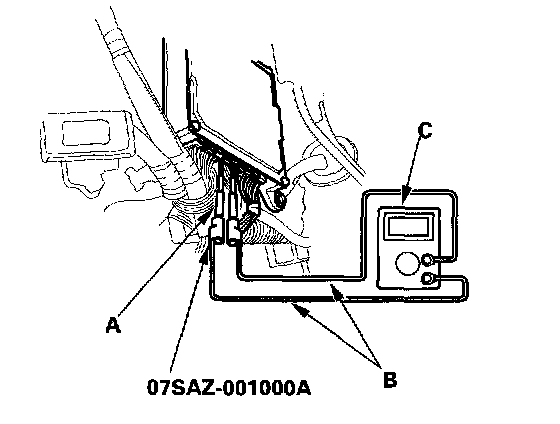 C

A

07SAZ-001000A

B