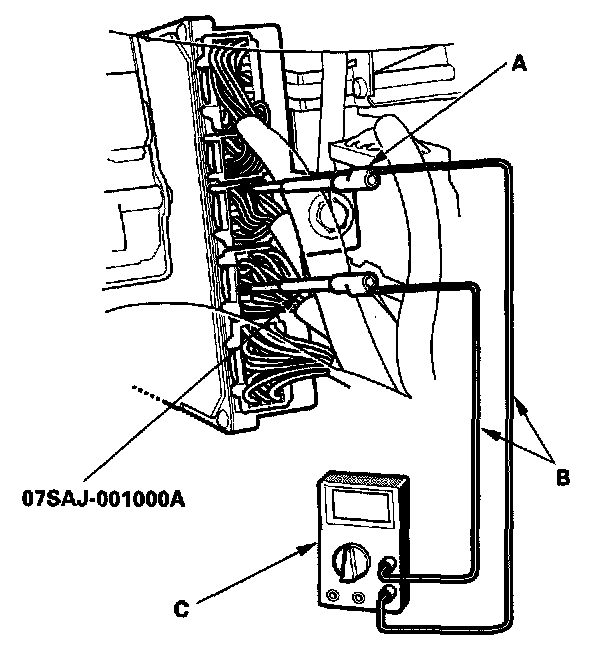 A

B

07SAJ-001000A

C