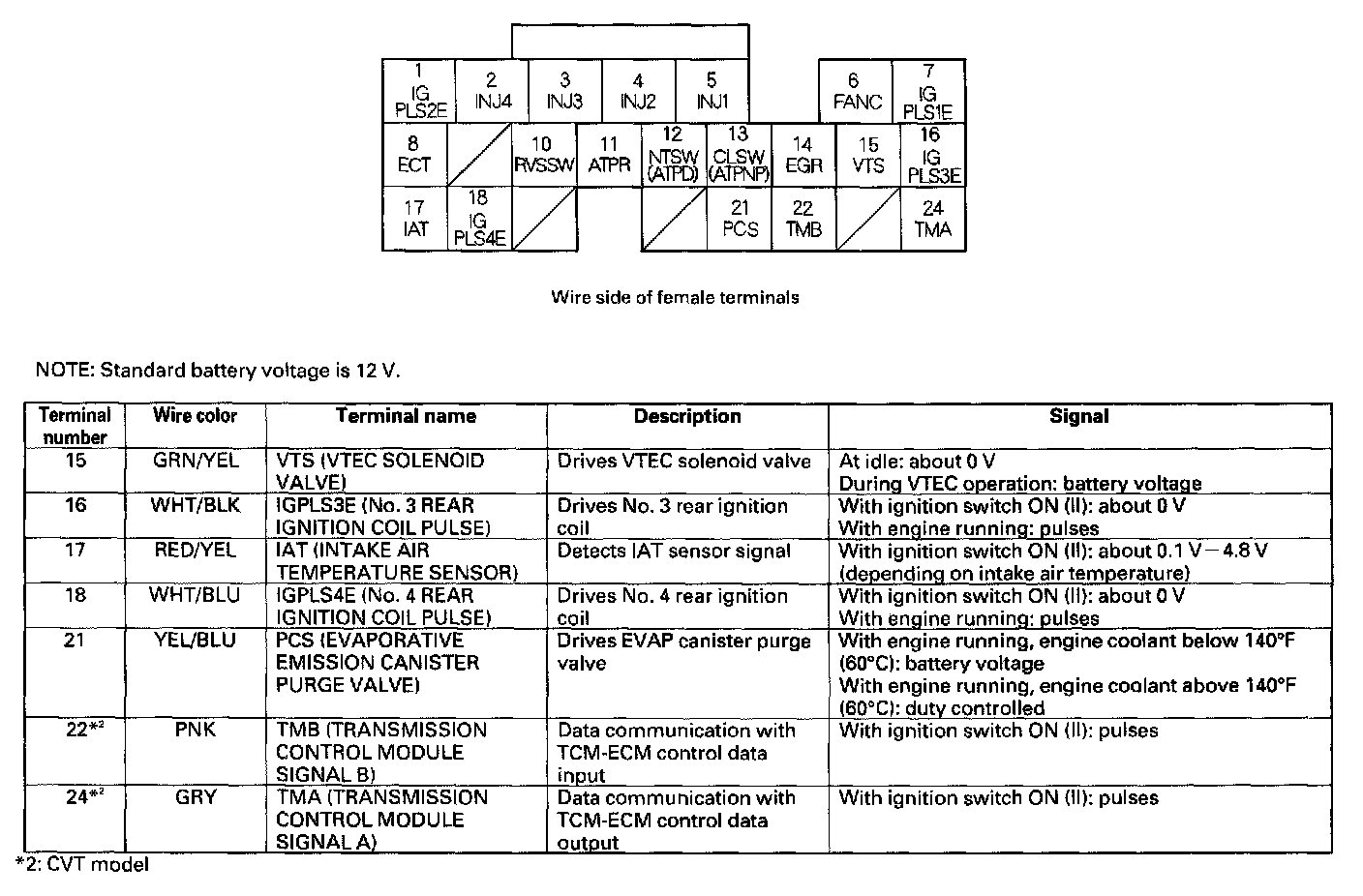 1 IG PLS2E
2 INJ4
3 INJ3
4 INJ2
5 INJ1
6 FANC
7 IG PLS1E
8 ECT
10 RVSSW
11 ATPR
12 NTSW (ATPD)
13 CLSW (ATPNP)
14 EGR
15 VTS
16 IG PLS3E
17 IAT
18 IG PLS4E
21 PCS
22 TMB
24 TMA

Wire side of female terminals

NOTE: Standard battery voltage is 12 V.

| Terminal number | Wire color | Terminal name | Description | Signal |
|---|---|---|---|---|
| 15 | GRN/YEL | VTS (VTEC SOLENOID VALVE) | Drives VTEC solenoid valve | At idle: about 0 V During VTEC operation: battery voltage |
| 16 | WHT/BLK | IGPLS3E (No. 3 REAR IGNITION COIL PULSE) | Drives No. 3 rear ignition coil | With ignition switch ON (II): about 0 V With engine running: pulses |
| 17 | RED/YEL | IAT (INTAKE AIR TEMPERATURE SENSOR) | Detects IAT sensor signal | With ignition switch ON (II): about 0.1 V – 4.8 V (depending on intake air temperature) |
| 18 | WHT/BLU | IGPLS4E (No. 4 REAR IGNITION COIL PULSE) | Drives No. 4 rear ignition coil | With ignition switch ON (II): about 0 V With engine running: pulses |
| 21 | YEL/BLU | PCS (EVAPORATIVE EMISSION CANISTER PURGE VALVE) | Drives EVAP canister purge valve | With engine running, engine coolant below 140°F (60°C): battery voltage With engine running, engine coolant above 140°F (60°C): duty controlled |
| 22*2 | PNK | TMB (TRANSMISSION CONTROL MODULE SIGNAL B) | Data communication with TCM-ECM control data input | With ignition switch ON (II): pulses |
| 24*2 | GRY | TMA (TRANSMISSION CONTROL MODULE SIGNAL A) | Data communication with TCM-ECM control data output | With ignition switch ON (II): pulses |

*2: CVT model