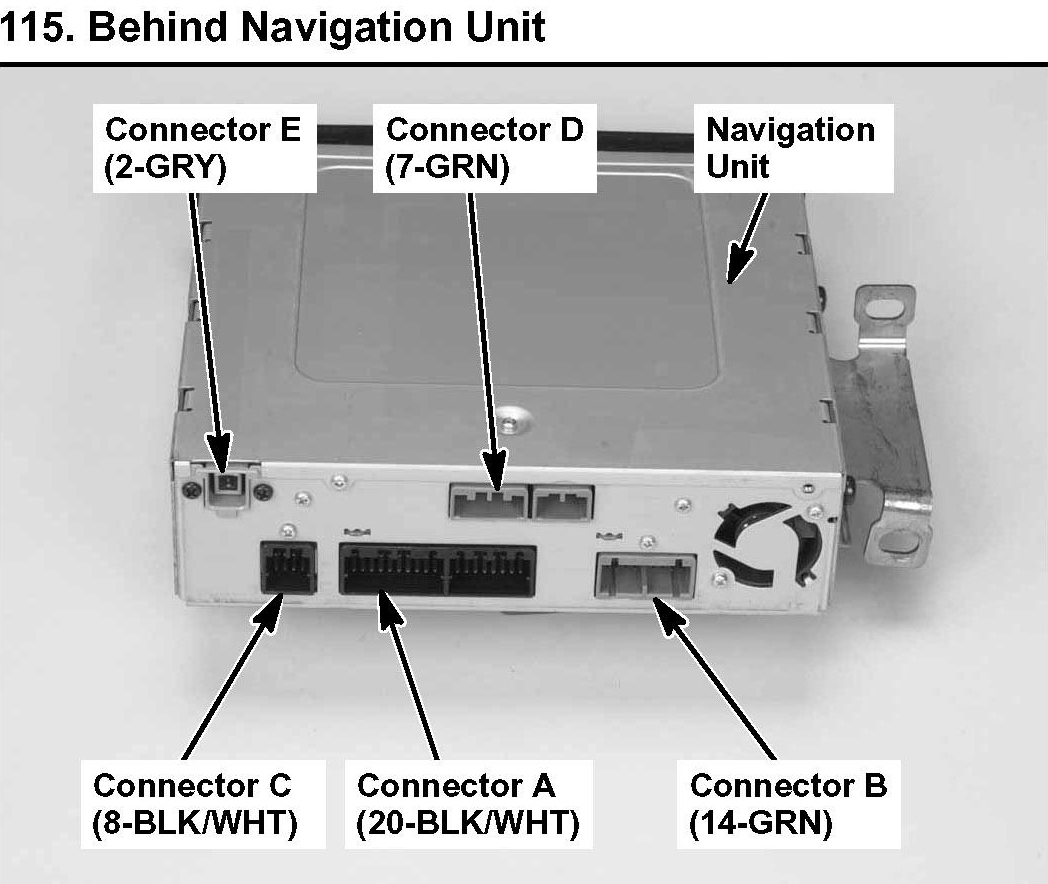 115. Behind Navigation Unit

Connector E
(2-GRY)

Connector D
(7-GRN)

Navigation
Unit

Connector C
(8-BLK/WHT)

Connector A
(20-BLK/WHT)

Connector B
(14-GRN)