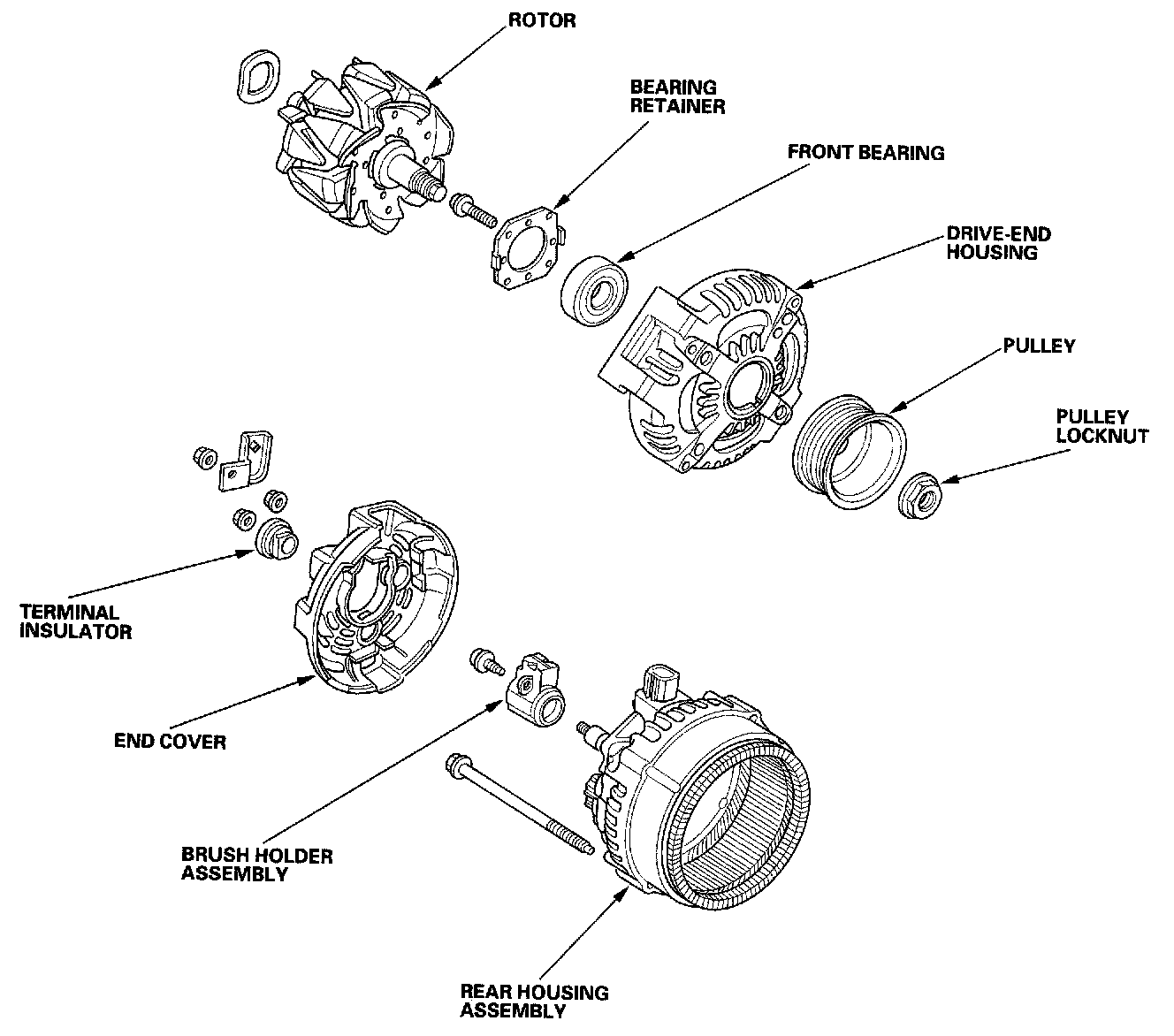 ROTOR

BEARING RETAINER

FRONT BEARING

DRIVE-END HOUSING

PULLEY

PULLEY LOCKNUT

TERMINAL INSULATOR

END COVER

BRUSH HOLDER ASSEMBLY

REAR HOUSING ASSEMBLY