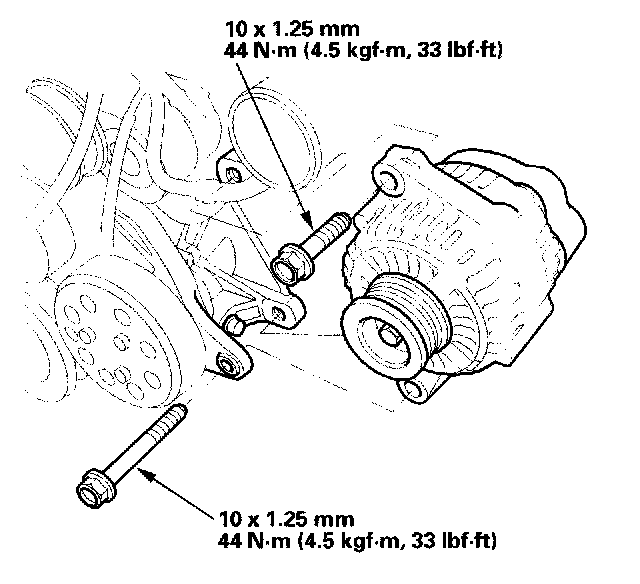 10 x 1.25 mm
44 N·m (4.5 kgf·m, 33 lbf·ft)

10 x 1.25 mm
44 N·m (4.5 kgf·m, 33 lbf·ft)