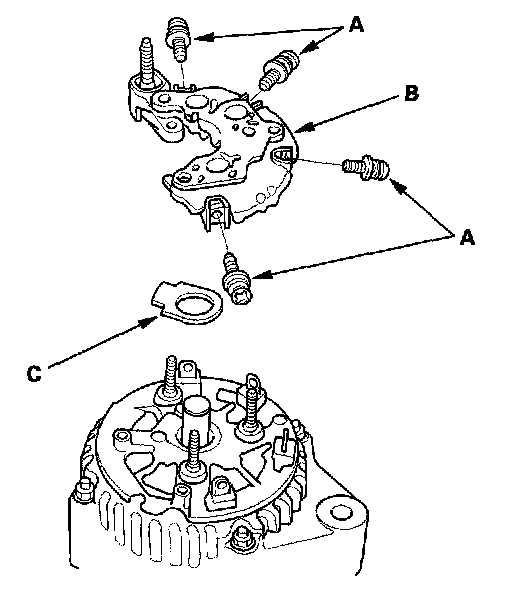 A
B
A
C